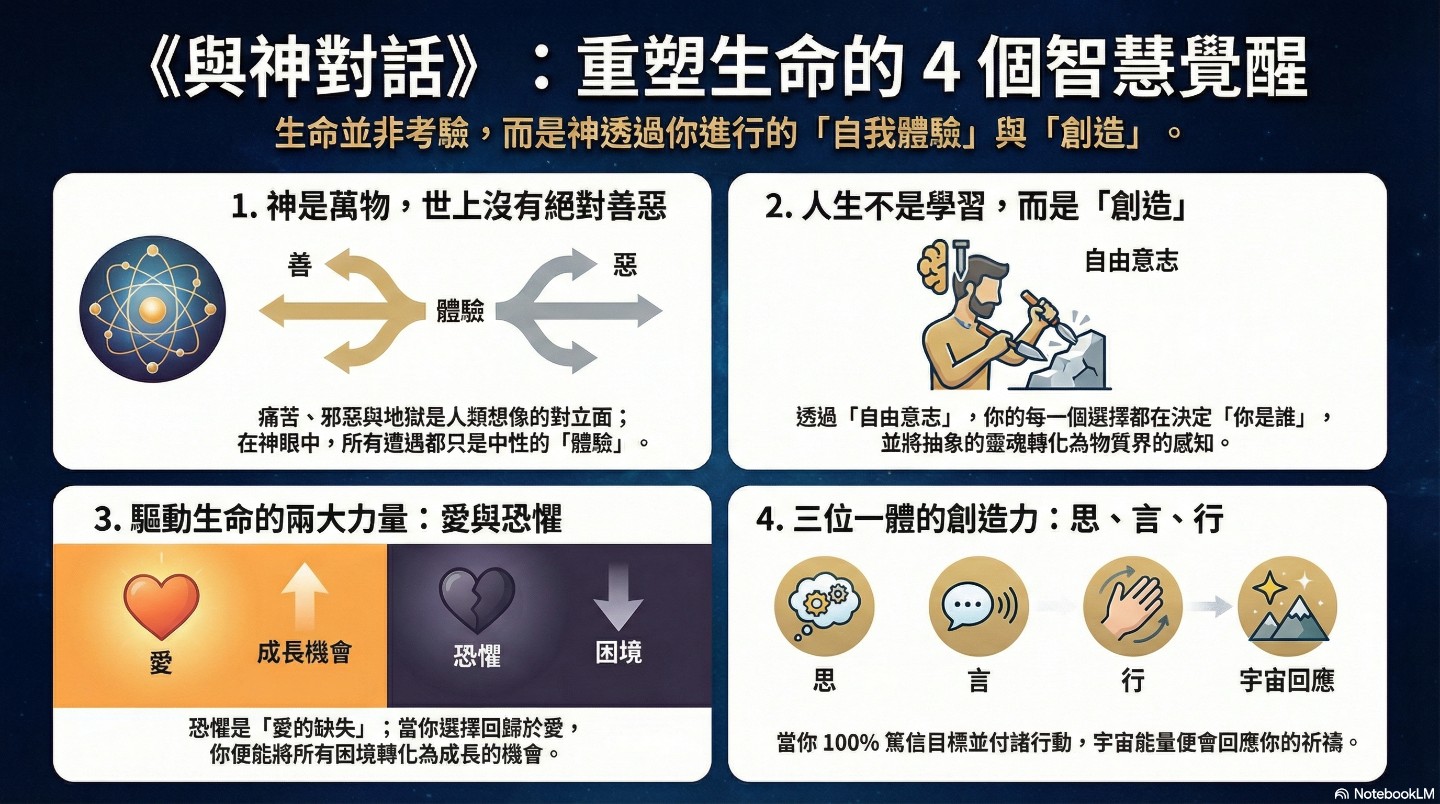 《與神對話》：重塑生命的 4 個智慧覺醒

生命並非考驗，而是神透過你進行的「自我體驗」與「創造」。

1. 神是萬物，世上沒有絕對善惡

善

體驗

惡

痛苦、邪惡與地獄是人類想像的對立面；在神眼中，所有遭遇都只是中性的「體驗」。

2. 人生不是學習，而是「創造」

自由意志

透過「自由意志」，你的每一個選擇都在決定「你是誰」，並將抽象的靈魂轉化為物質界的感知。

3. 驅動生命的兩大力量：愛與恐懼

愛

成長機會

恐懼

困境

恐懼是「愛的缺失」；當你選擇回歸於愛，你便能將所有困境轉化為成長的機會。

4. 三位一體的創造力：思、言、行

思

言

行

宇宙回應

當你 100% 篤信目標並付諸行動，宇宙能量便會回應你的祈禱。

NotebookLM